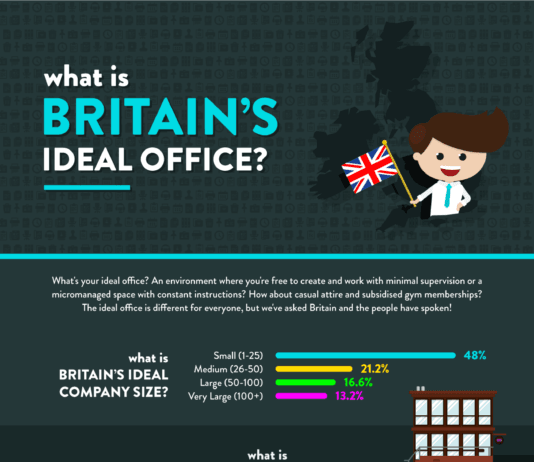 what is
BRITAIN'S
IDEAL OFFICE?

What's your ideal office? An environment where you're free to create and work with minimal supervision or a micromanaged space with constant instructions? How about casual attire and subsidised gym memberships? The ideal office is different for everyone, but we've asked Britain and the people have spoken!

what is
BRITAIN'S IDEAL COMPANY SIZE?

Small (1-25) 48%
Medium (26-50) 21.2%
Large (50-100) 16.6%
Very Large (100+) 13.2%

what is